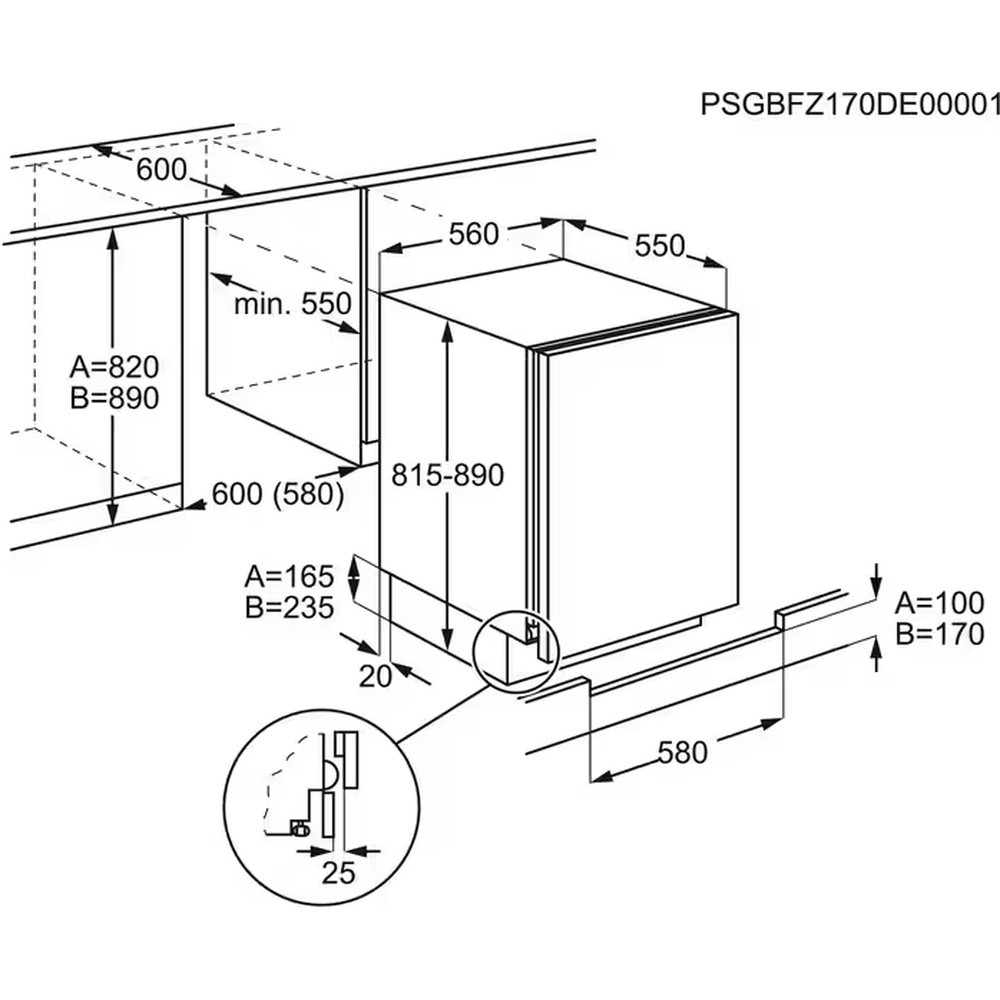 PSGBFZ170DE00001

600

560

550

min. 550

A=820
B=890

815-890

600 (580)

A=165
B=235

20

A=100
B=170

580

25