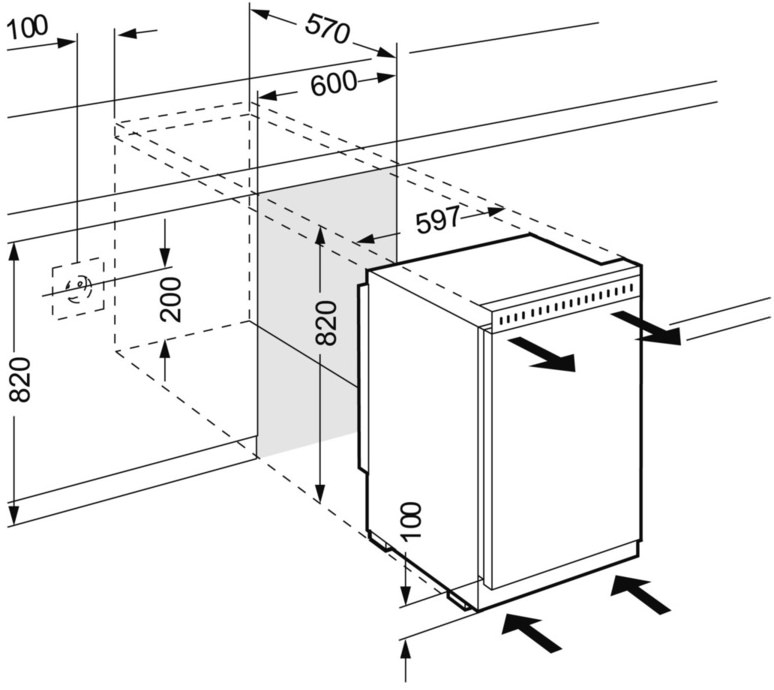 100
570
600
597
200
820
820
100