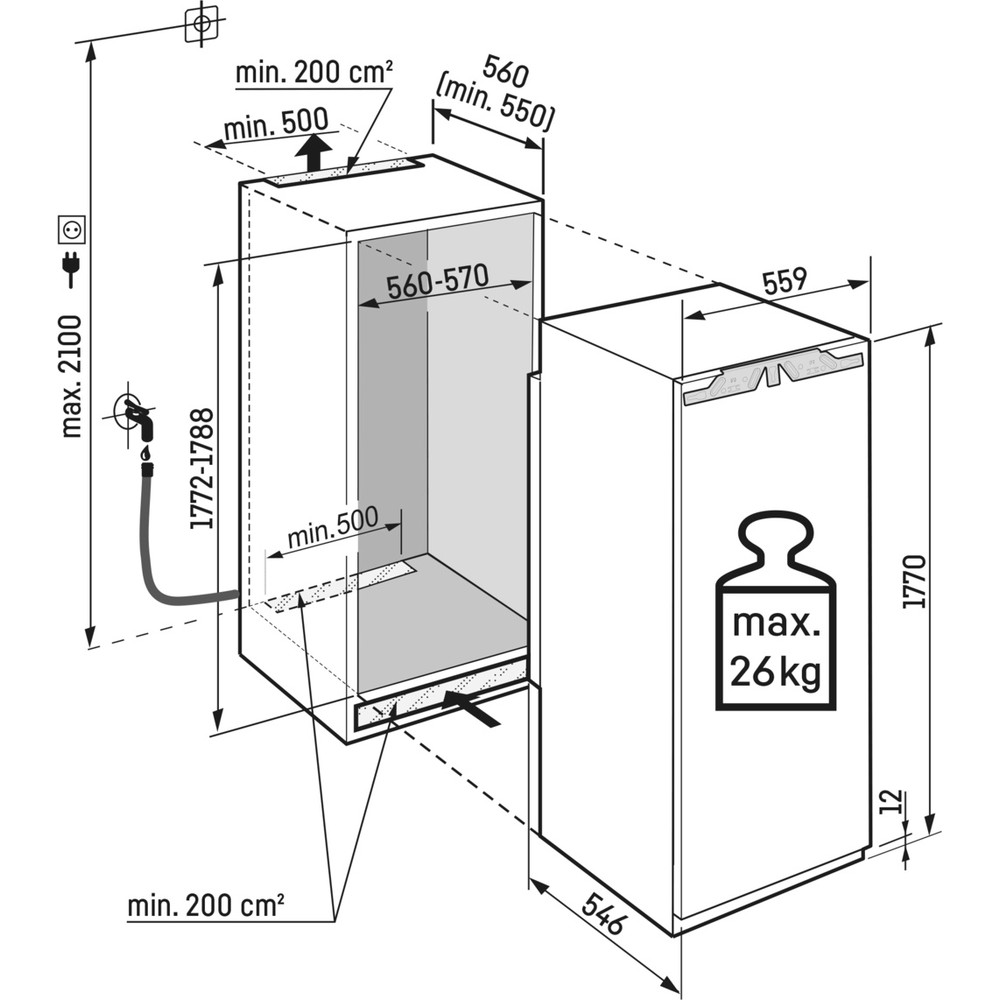 min. 200 cm²
min. 500
560
(min. 550)
max. 2100
560-570
559
1772-1788
min. 500
max.
26 kg
1770
12
min. 200 cm²
546