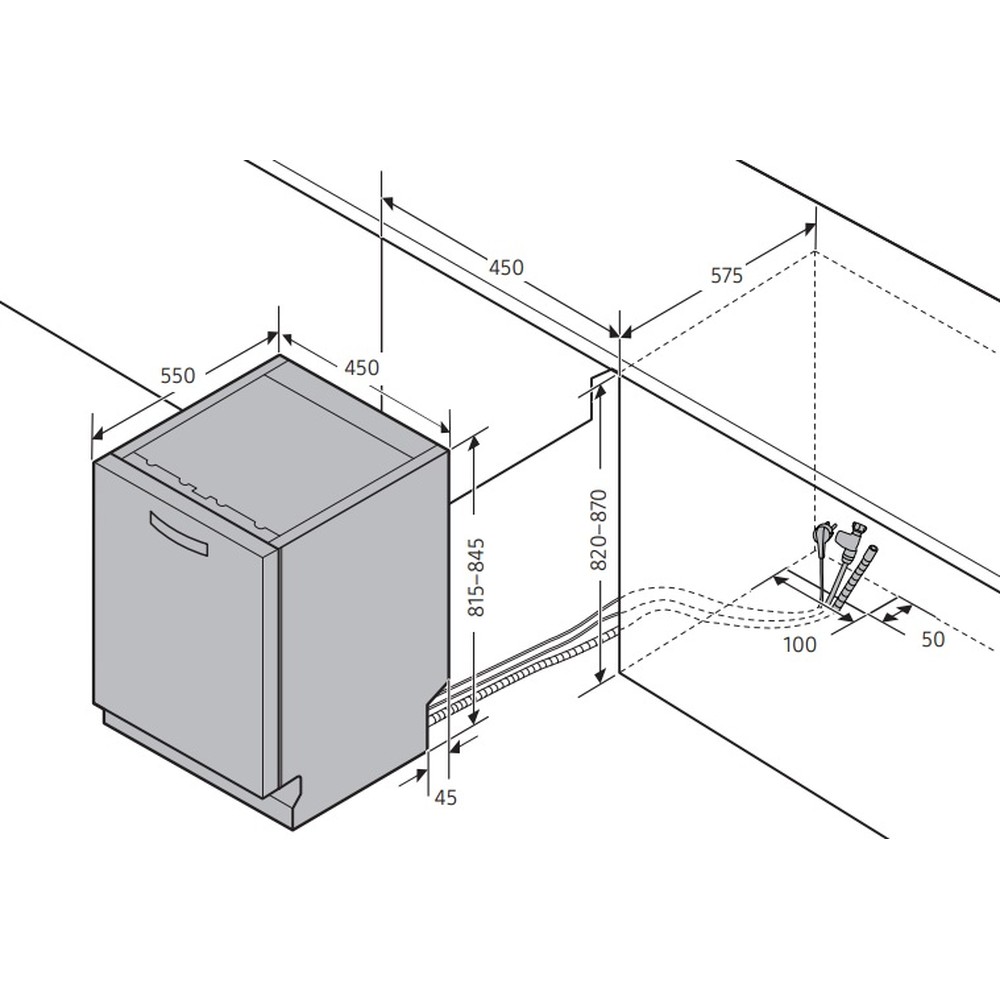 450
575
550
450
815–845
820–870
100
50
45