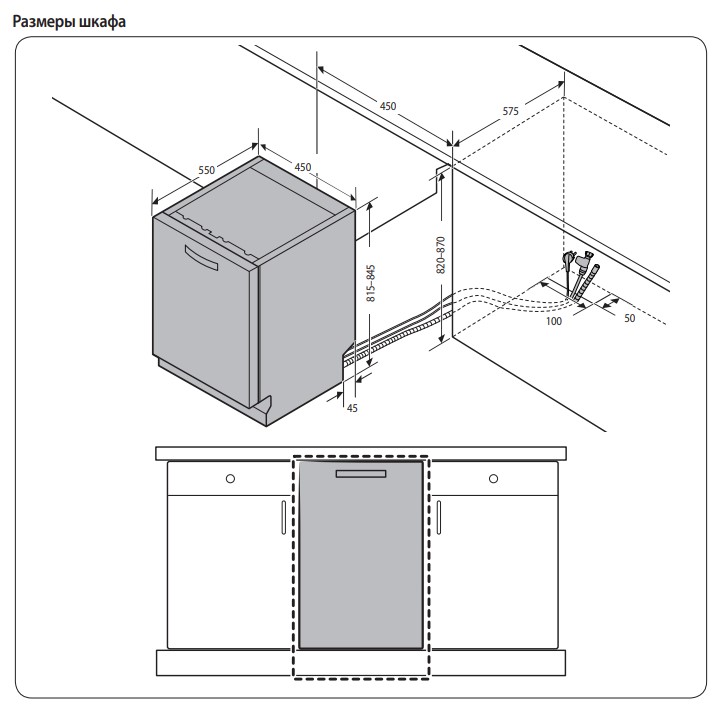 Размеры шкафа

450
575
550
450
815~845
820~870
100
50
45