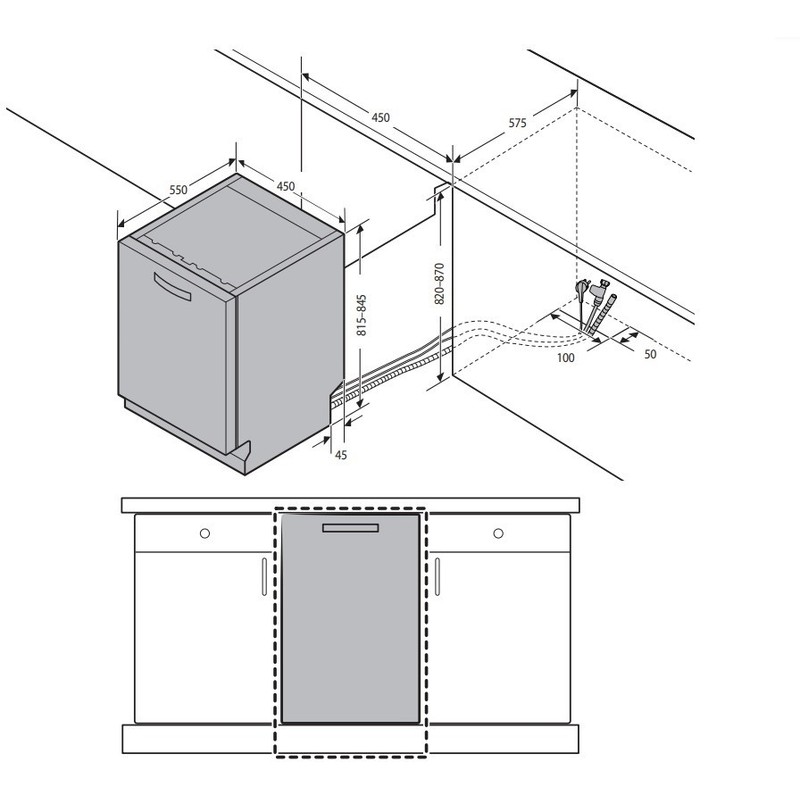 450
575
550
450
815~845
820~870
100
50
45