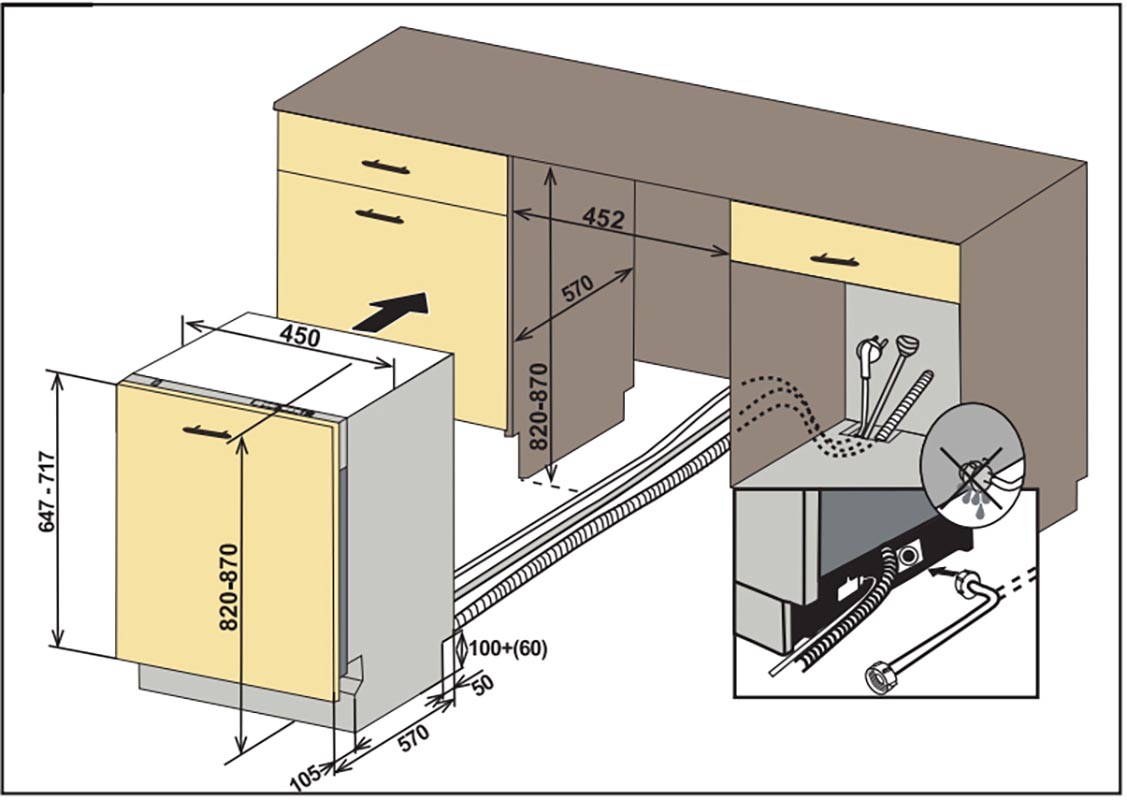 452
570
820-870
450
647 - 717
820-870
100+(60)
50
570
105