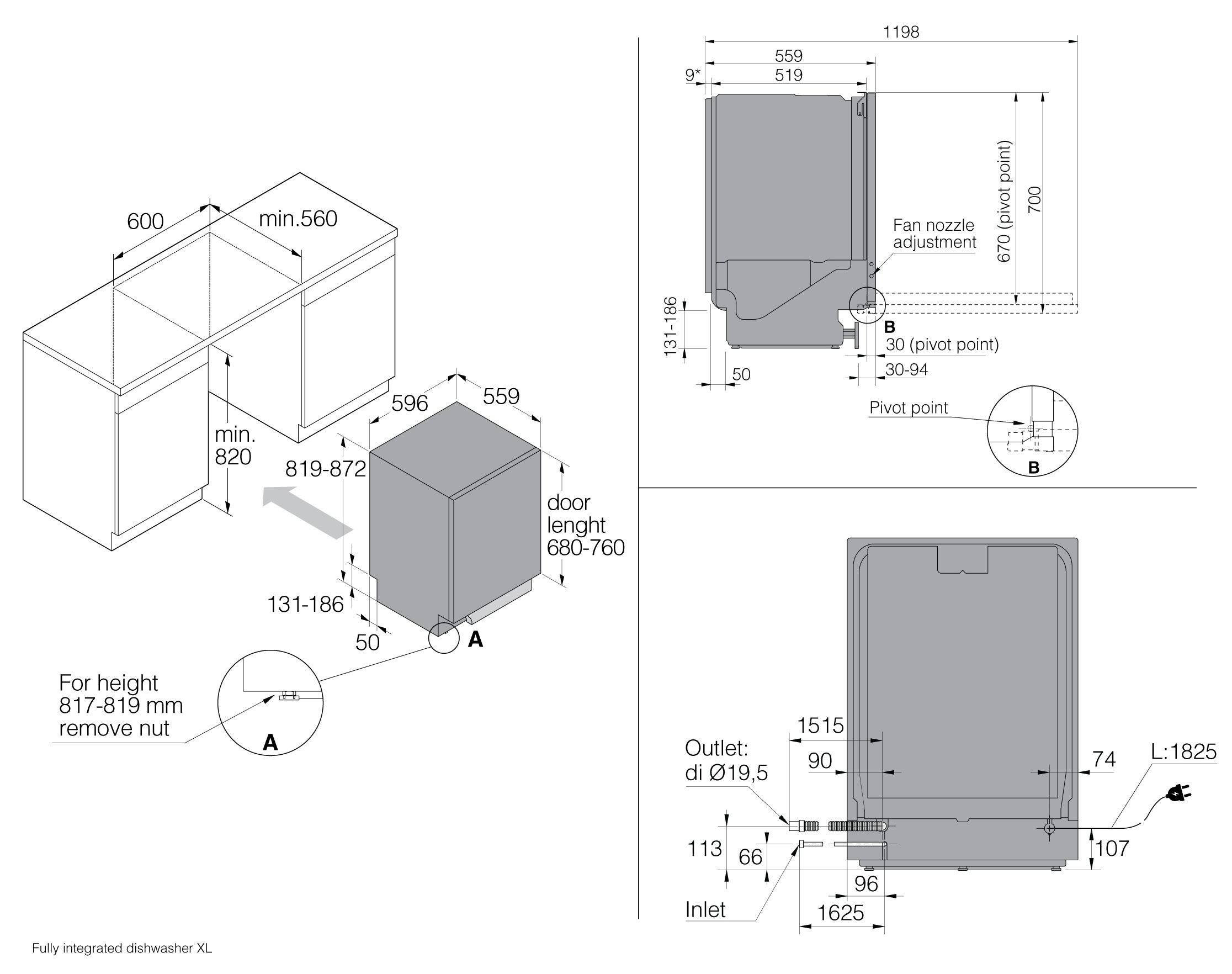 600
min.560
min.
820
596
559
819-872
door
lenght
680-760
131-186
50
A
For height
817-819 mm
remove nut
A

1198
559
9*
519
670 (pivot point)
700
Fan nozzle
adjustment
131-186
B
30 (pivot point)
50
30-94
Pivot point
B

1515
Outlet:
di Ø19,5
90
74
L:1825
113
66
107
96
Inlet
1625

Fully integrated dishwasher XL