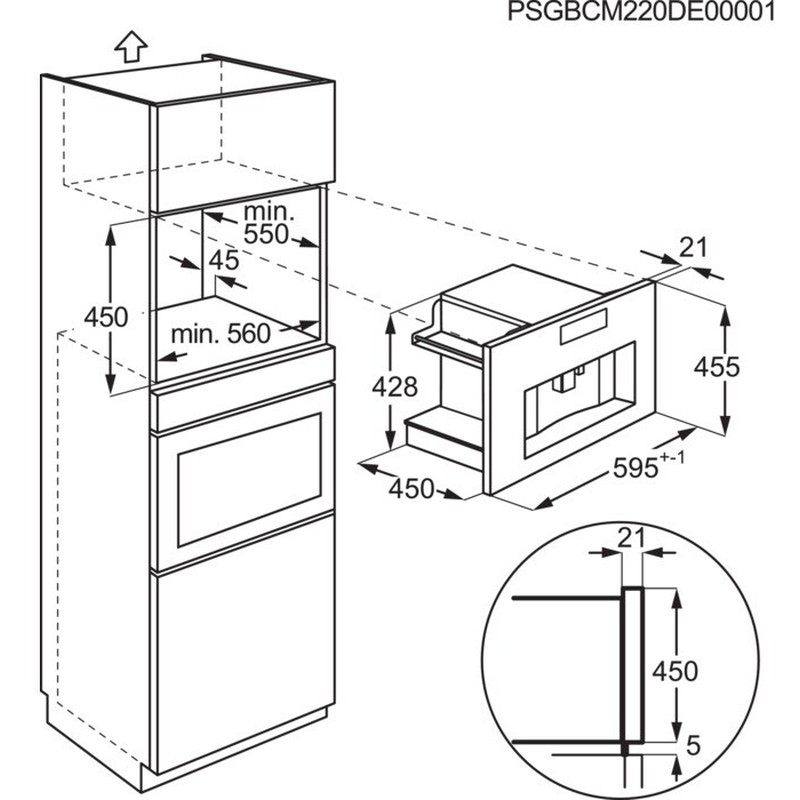 PSGBCM220DE00001

min. 550

45

450

min. 560

21

428

455

450

$595^{+-1}$

21

450

5